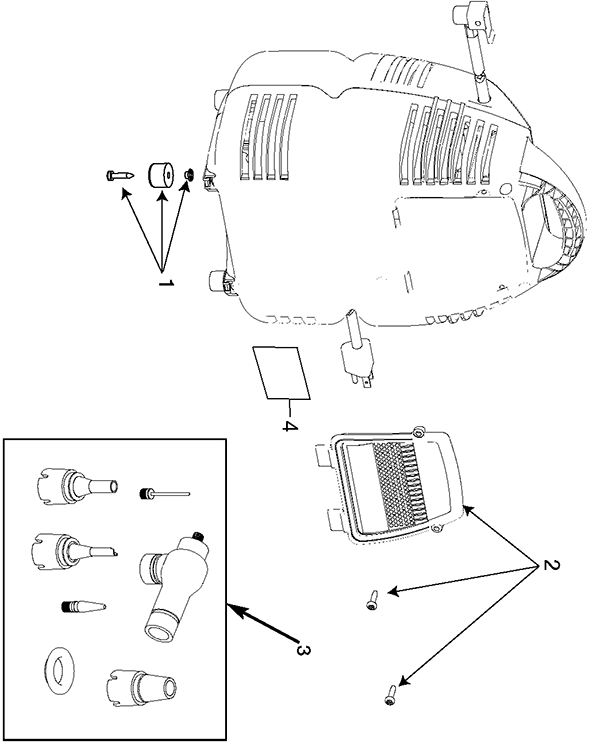 1

4

2

3